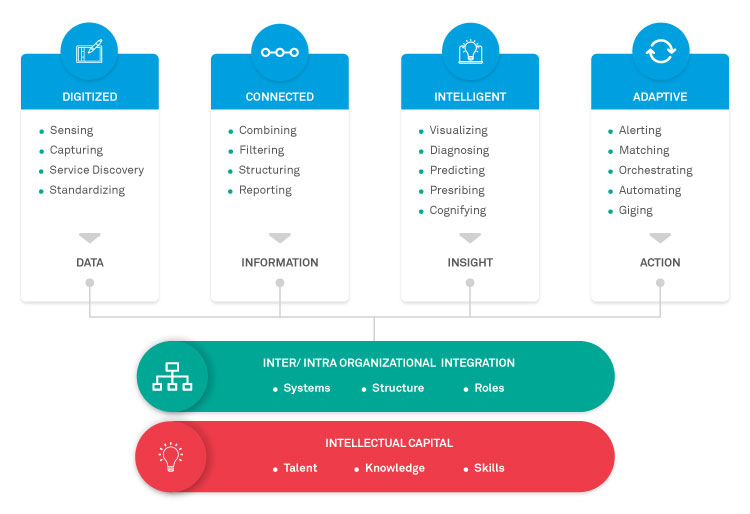 DIGITIZED

- Sensing
- Capturing
- Service Discovery
- Standardizing

DATA

CONNECTED

- Combining
- Filtering
- Structuring
- Reporting

INFORMATION

INTELLIGENT

- Visualizing
- Diagnosing
- Predicting
- Presribing
- Cognifying

INSIGHT

ADAPTIVE

- Alerting
- Matching
- Orchestrating
- Automating
- Giging

ACTION

INTER/ INTRA ORGANIZATIONAL INTEGRATION

- Systems
- Structure
- Roles

INTELLECTUAL CAPITAL

- Talent
- Knowledge
- Skills